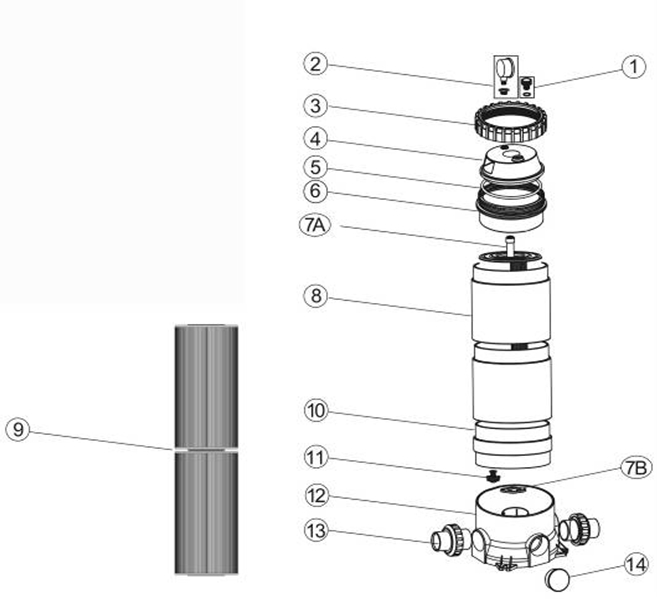 2
1
3
4
5
6
7A
8
9
10
11
7B
12
13
14